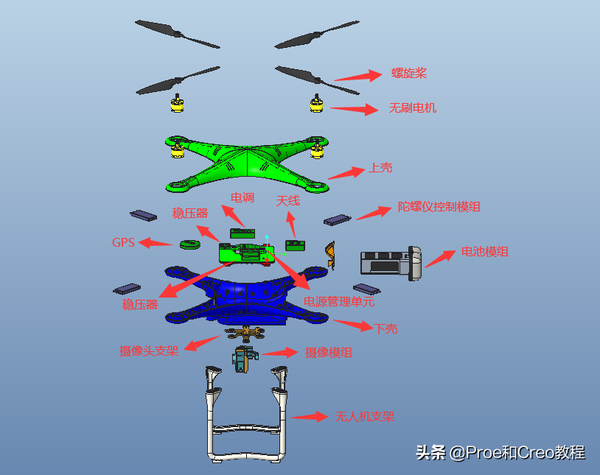 螺旋桨

无刷电机

上壳

电调

天线

稳压器

陀螺仪控制模组

GPS

电池模组

稳压器

电源管理单元

下壳

摄像头支架

摄像模组

无人机支架

头条 @Proe和Creo教程