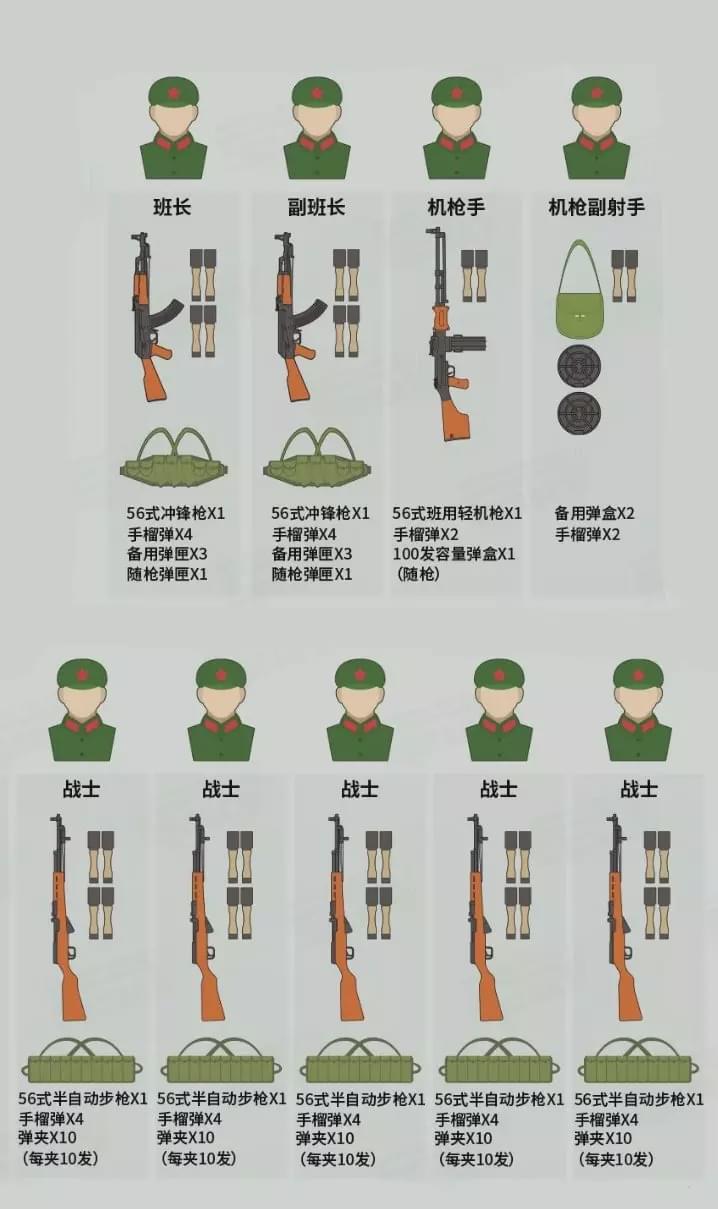 班长

56式冲锋枪X1
手榴弹X4
备用弹匣X3
随枪弹匣X1

副班长

56式冲锋枪X1
手榴弹X4
备用弹匣X3
随枪弹匣X1

机枪手

56式班用轻机枪X1
手榴弹X2
100发容量弹盒X1
（随枪）

机枪副射手

备用弹盒X2
手榴弹X2

战士

56式半自动步枪X1
手榴弹X4
弹夹X10
（每夹10发）

战士

56式半自动步枪X1
手榴弹X4
弹夹X10
（每夹10发）

战士

56式半自动步枪X1
手榴弹X4
弹夹X10
（每夹10发）

战士

56式半自动步枪X1
手榴弹X4
弹夹X10
（每夹10发）

战士

56式半自动步枪X1
手榴弹X4
弹夹X10
（每夹10发）