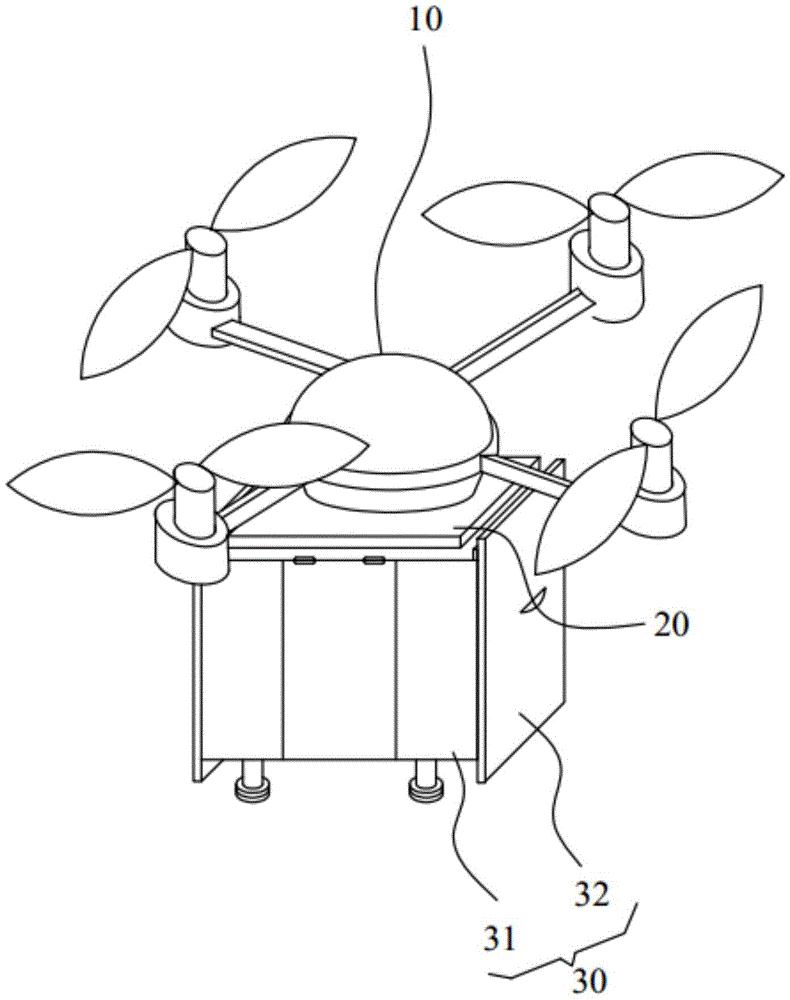 10

20

32

31

30