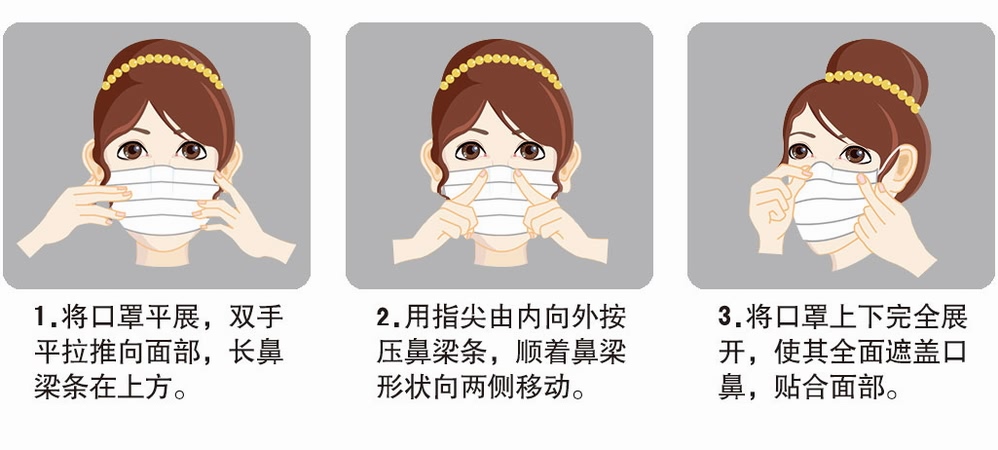 1.将口罩平展，双手平拉推向面部，长鼻梁条在上方。

2.用指尖由内向外按压鼻梁条，顺着鼻梁形状向两侧移动。

3.将口罩上下完全展开，使其全面遮盖口鼻，贴合面部。